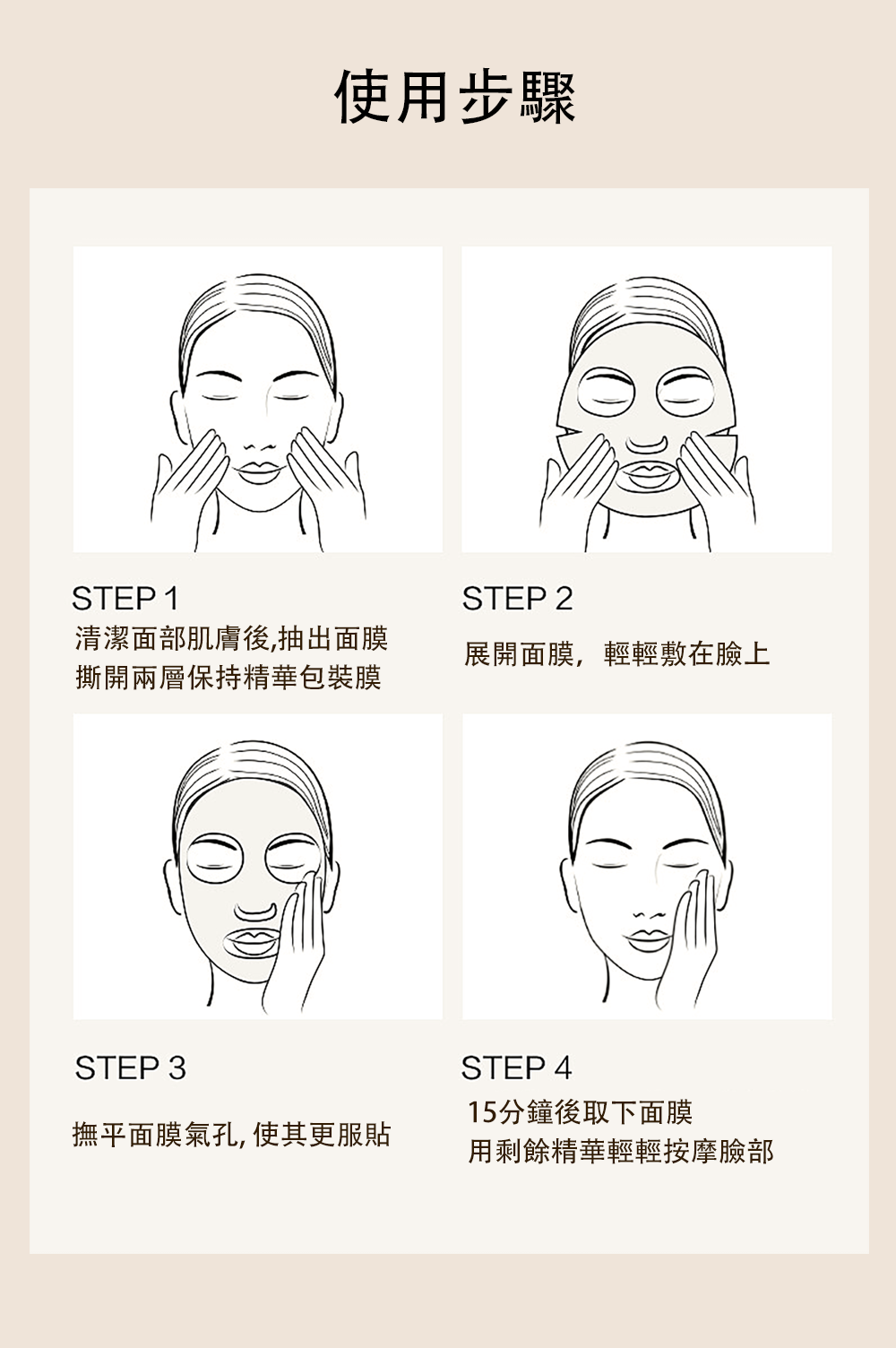 使用步驟

STEP 1
清潔面部肌膚後,抽出面膜
撕開兩層保持精華包裝膜

STEP 2
展開面膜，輕輕敷在臉上

STEP 3
撫平面膜氣孔, 使其更服貼

STEP 4
15分鐘後取下面膜
用剩餘精華輕輕按摩臉部