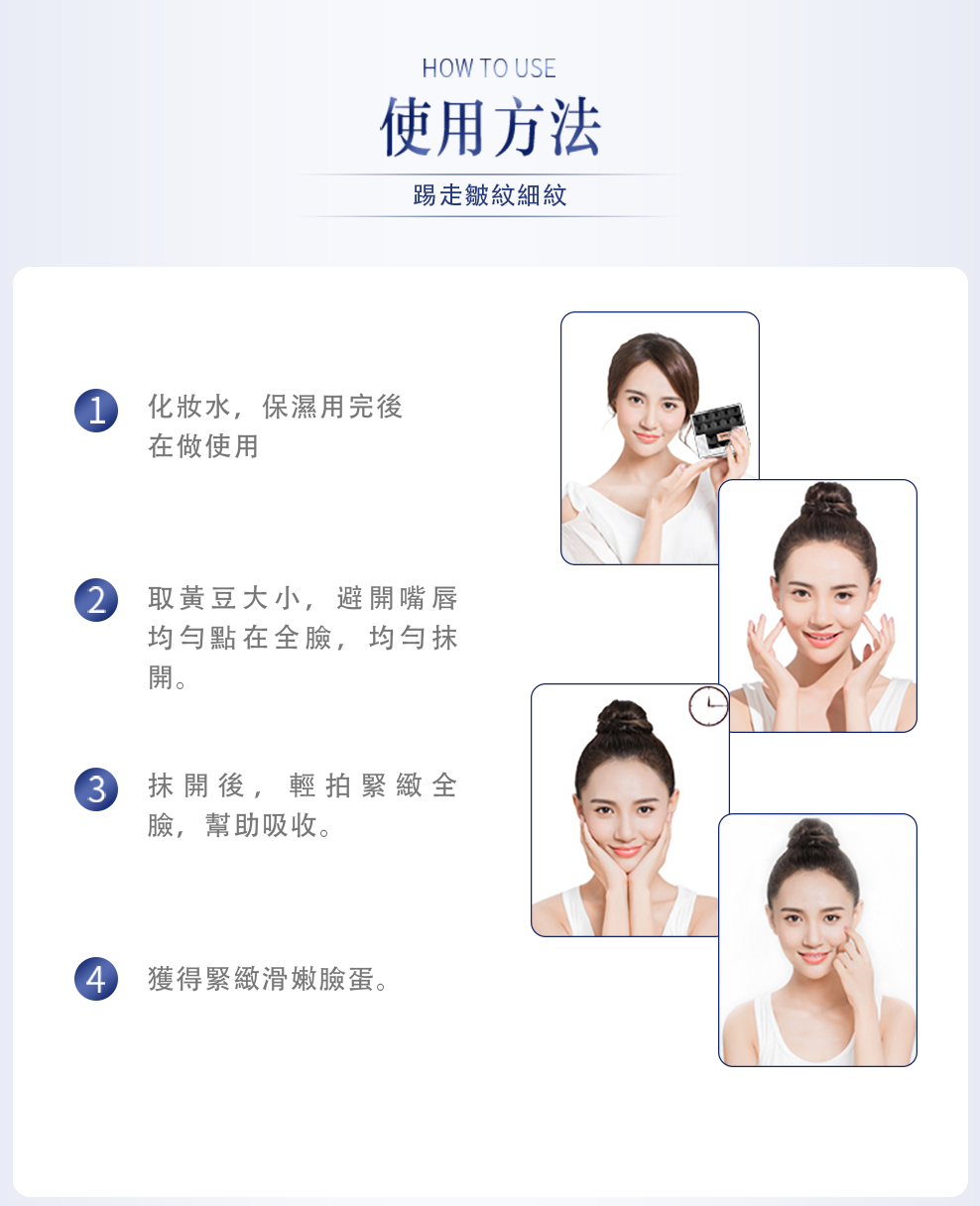 HOW TO USE
使用方法
踢走皺紋細紋

1 化妝水，保濕用完後在做使用

2 取黃豆大小，避開嘴唇均勻點在全臉，均勻抹開。

3 抹開後，輕拍緊緻全臉，幫助吸收。

4 獲得緊緻滑嫩臉蛋。